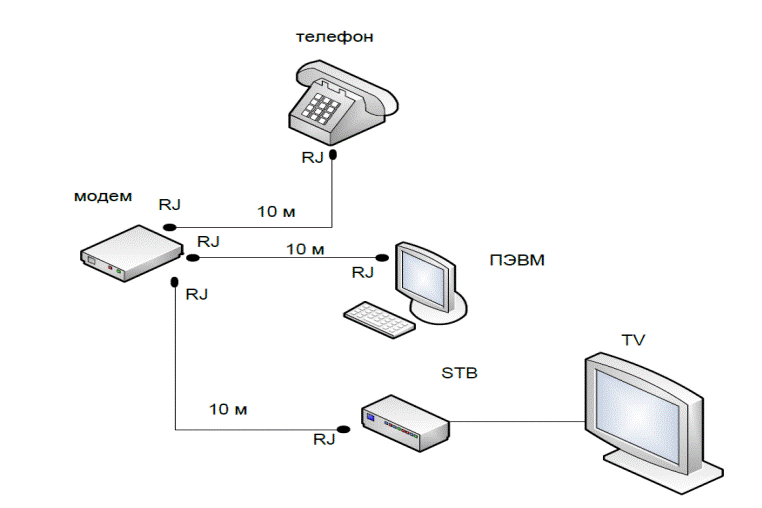 телефон

RJ

модем

RJ

10 м

RJ

10 м

RJ

ПЭВМ

RJ

TV

STB

10 м

RJ